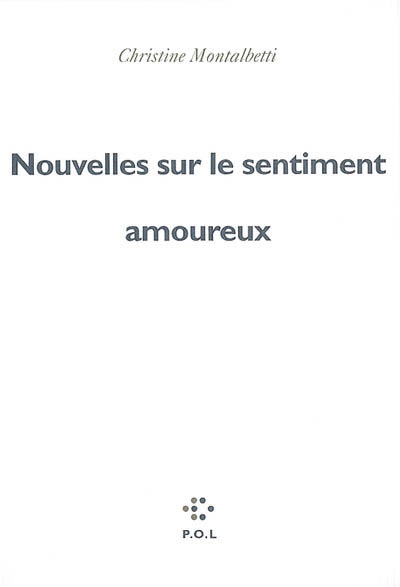 Christine Montalbetti

Nouvelles sur le sentiment

amoureux

P.O.L